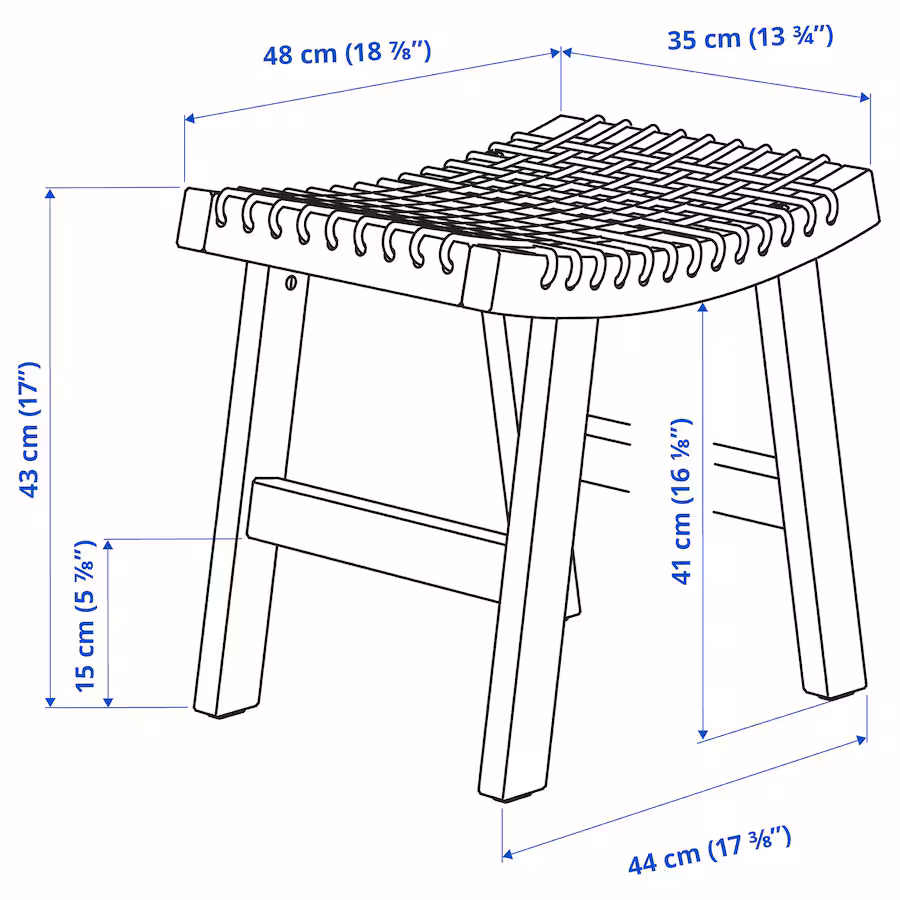 48 cm (18 ⅞")

35 cm (13 ¾")

43 cm (17")

15 cm (5 ⅞")

41 cm (16 ⅛")

44 cm (17 ⅜")